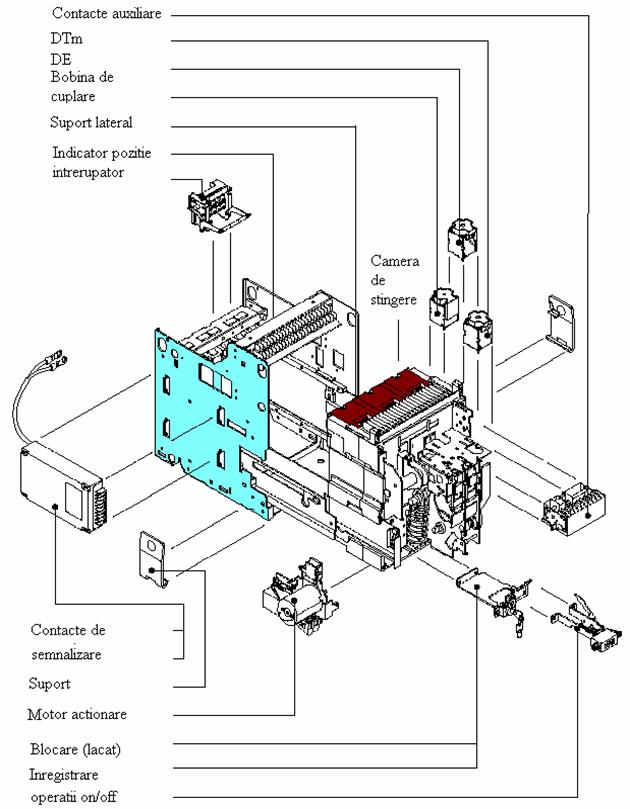 Contacte auxiliare
DTm
DE
Bobina de cuplare
Suport lateral
Indicator pozitie intrerupator
Camera de stingere
Contacte de semnalizare
Suport
Motor actionare
Blocare (lacat)
Inregistrare operatii on/off